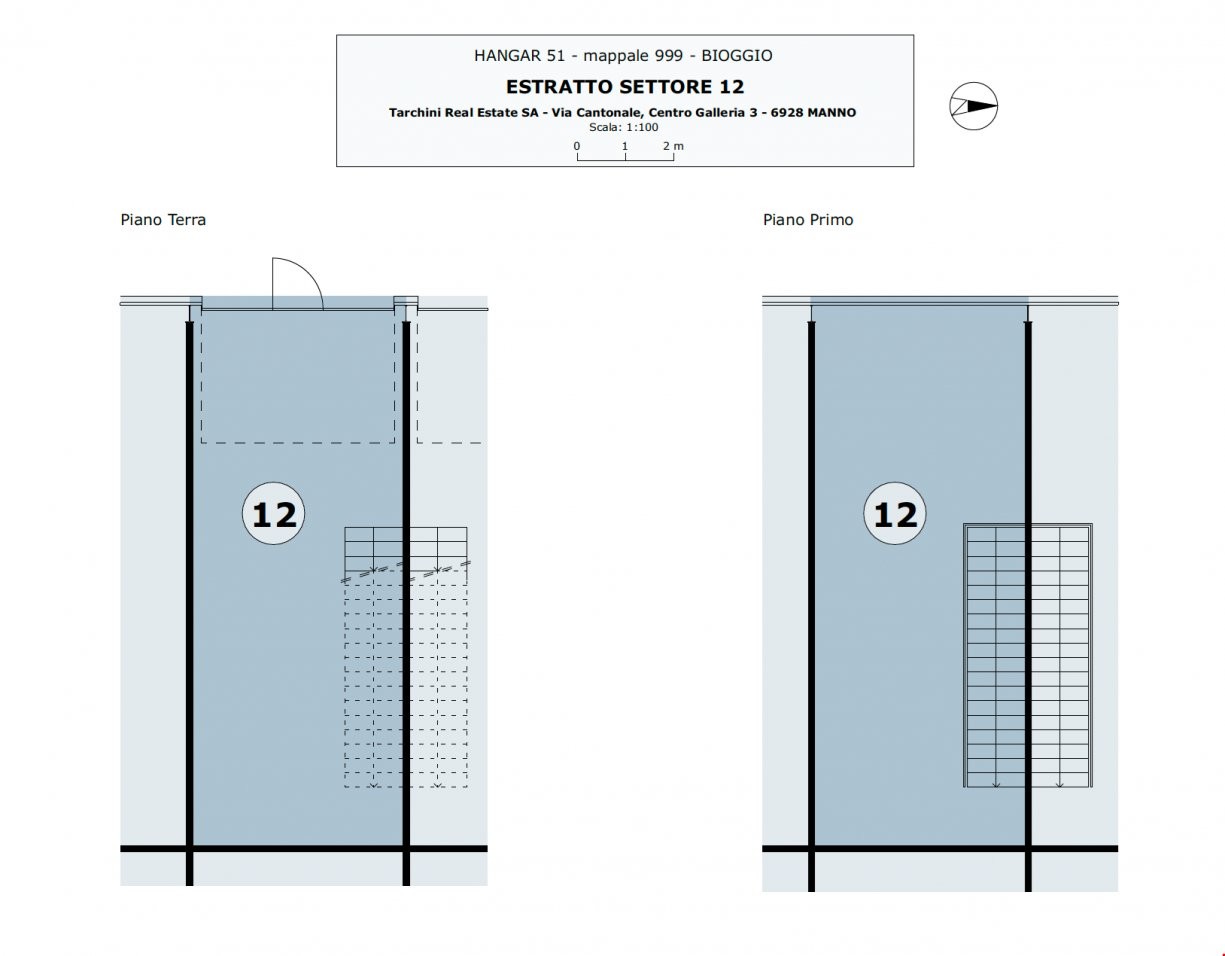 HANGAR 51 - mappale 999 - BIOGGIO

ESTRATTO SETTORE 12

Tarchini Real Estate SA - Via Cantonale, Centro Galleria 3 - 6928 MANNO

Scala: 1:100

0 1 2 m

Piano Terra

12

Piano Primo

12