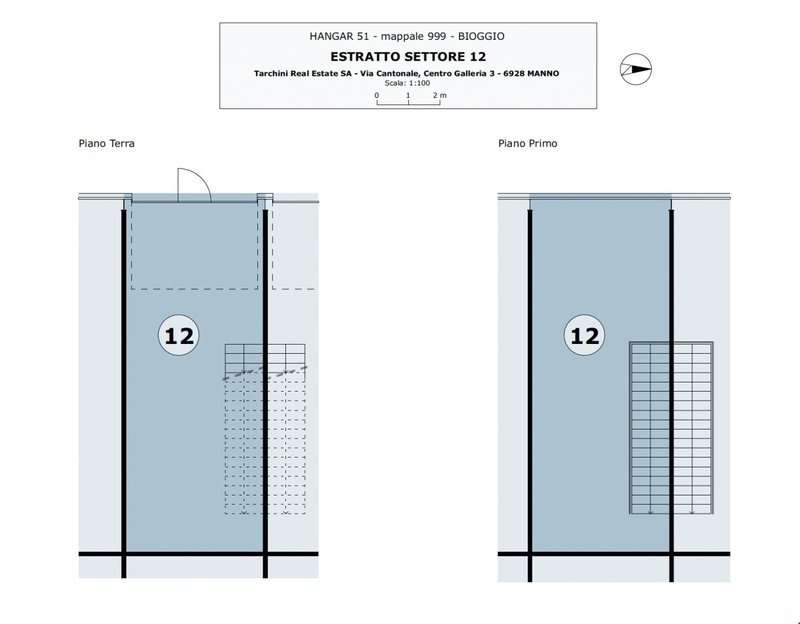 HANGAR 51 - mappale 999 - BIOGGIO

ESTRATTO SETTORE 12

Tarchini Real Estate SA - Via Cantonale, Centro Galleria 3 - 6928 MANNO

Scala: 1:100

0 1 2 m

Piano Terra

12

Piano Primo

12